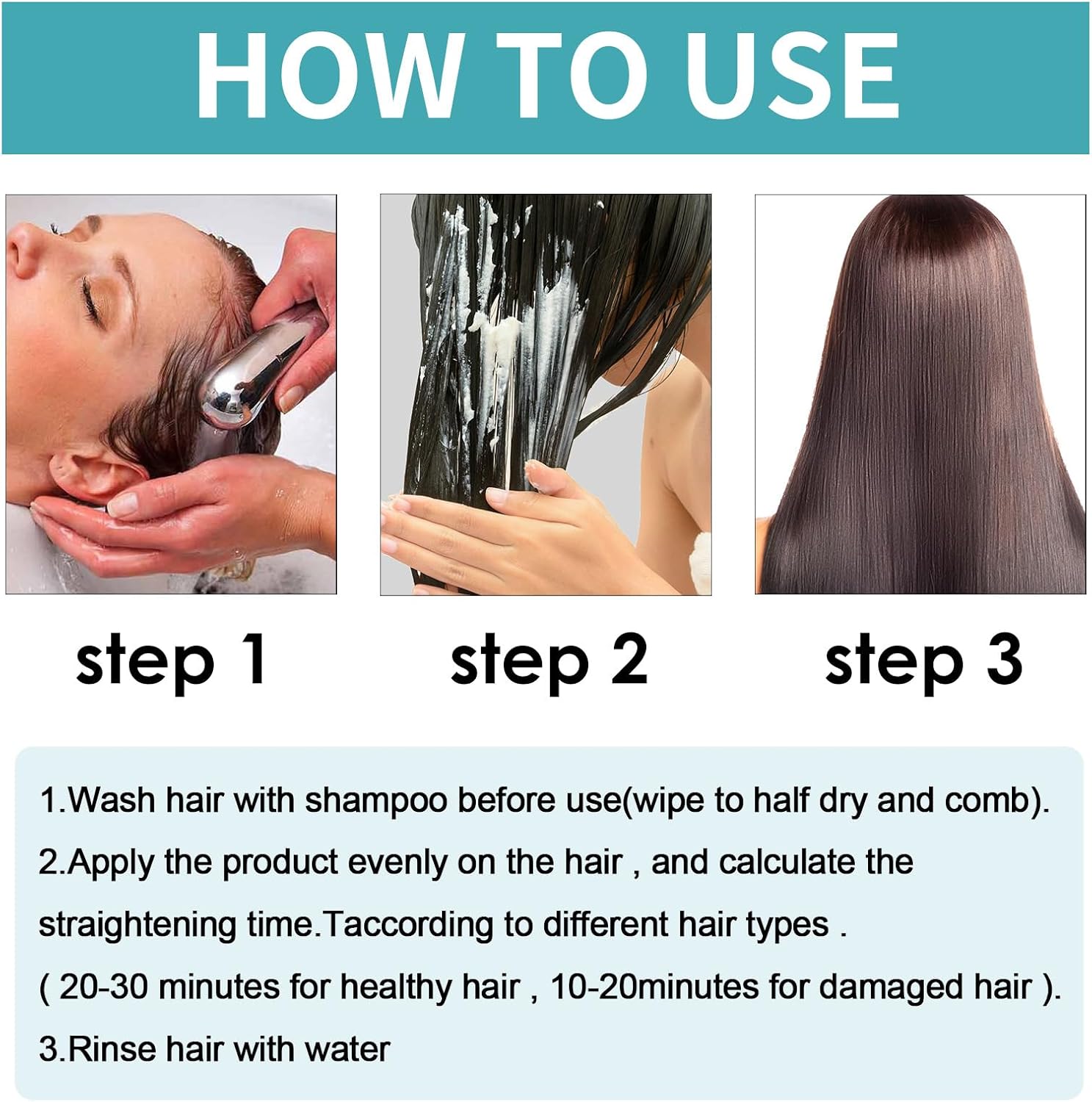 HOW TO USE

step 1

step 2

step 3

1.Wash hair with shampoo before use(wipe to half dry and comb).
2.Apply the product evenly on the hair , and calculate the straightening time.Taccording to different hair types .
( 20-30 minutes for healthy hair , 10-20minutes for damaged hair ).
3.Rinse hair with water