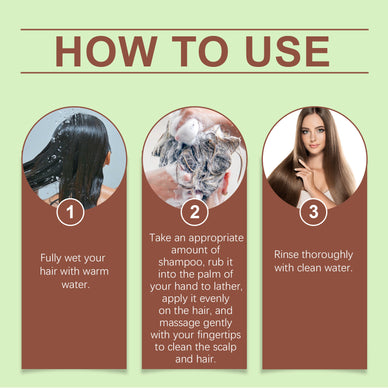 HOW TO USE

1

Fully wet your hair with warm water.

2

Take an appropriate amount of shampoo, rub it into the palm of your hand to lather, apply it evenly on the hair, and massage gently with your fingertips to clean the scalp and hair.

3

Rinse thoroughly with clean water.